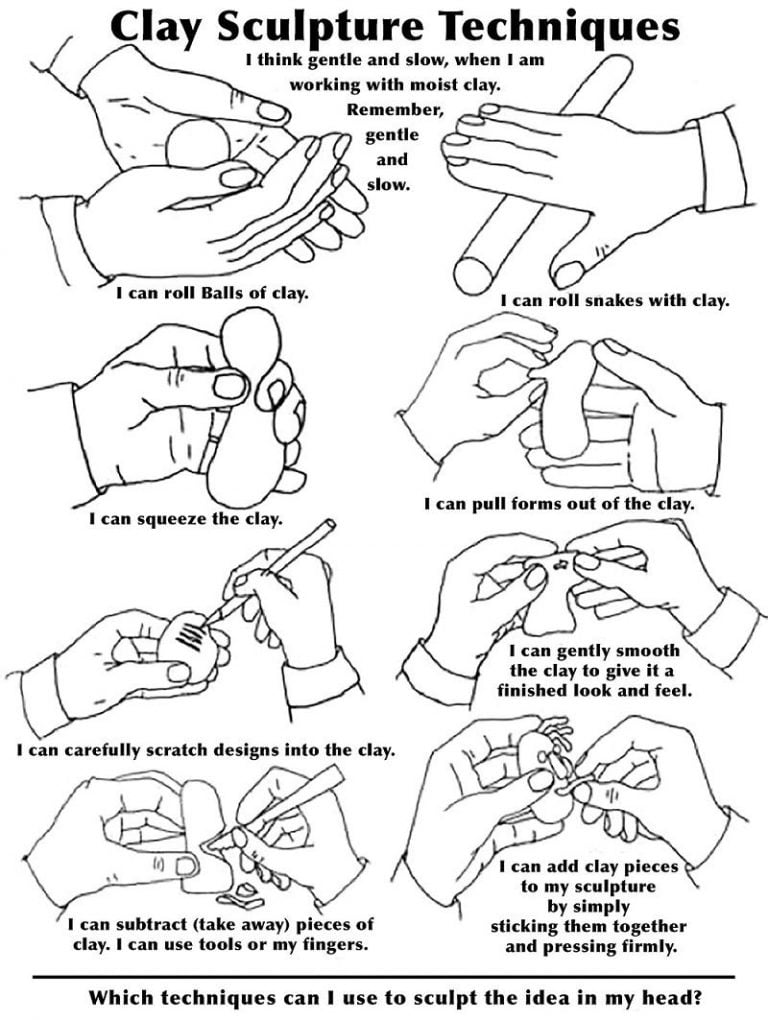 Clay Sculpture Techniques

I think gentle and slow, when I am working with moist clay. Remember, gentle and slow.

I can roll Balls of clay.

I can roll snakes with clay.

I can squeeze the clay.

I can pull forms out of the clay.

I can carefully scratch designs into the clay.

I can gently smooth the clay to give it a finished look and feel.

I can subtract (take away) pieces of clay. I can use tools or my fingers.

I can add clay pieces to my sculpture by simply sticking them together and pressing firmly.

Which techniques can I use to sculpt the idea in my head?